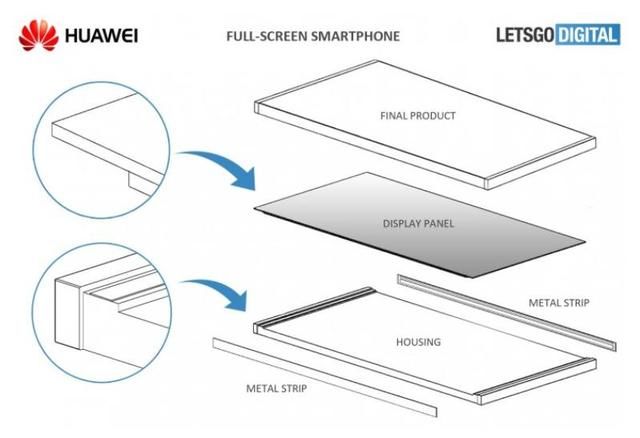 HUAWEI

FULL-SCREEN SMARTPHONE

LETSGO DIGITAL

FINAL PRODUCT

DISPLAY PANEL

METAL STRIP

HOUSING

METAL STRIP