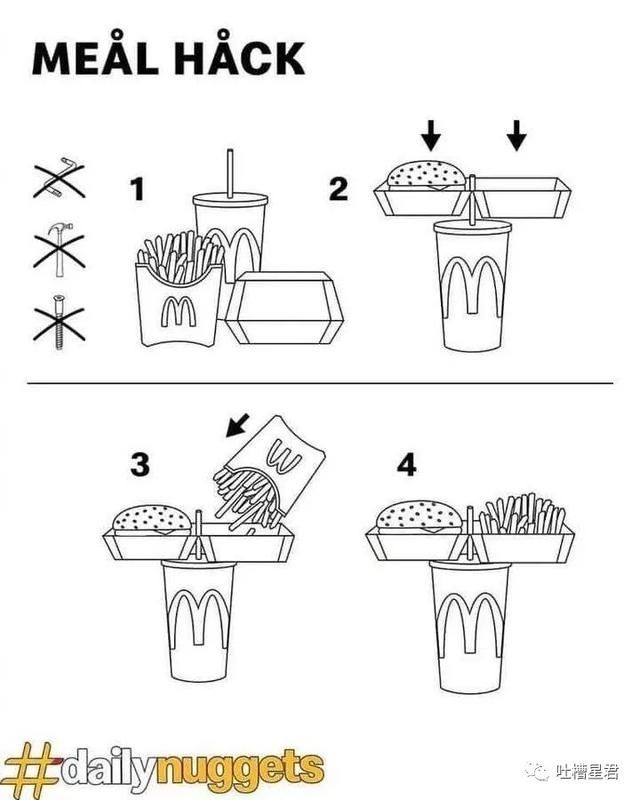 MEÅL HÅCK

1

2

3

4

#dailynuggets

吐槽星君