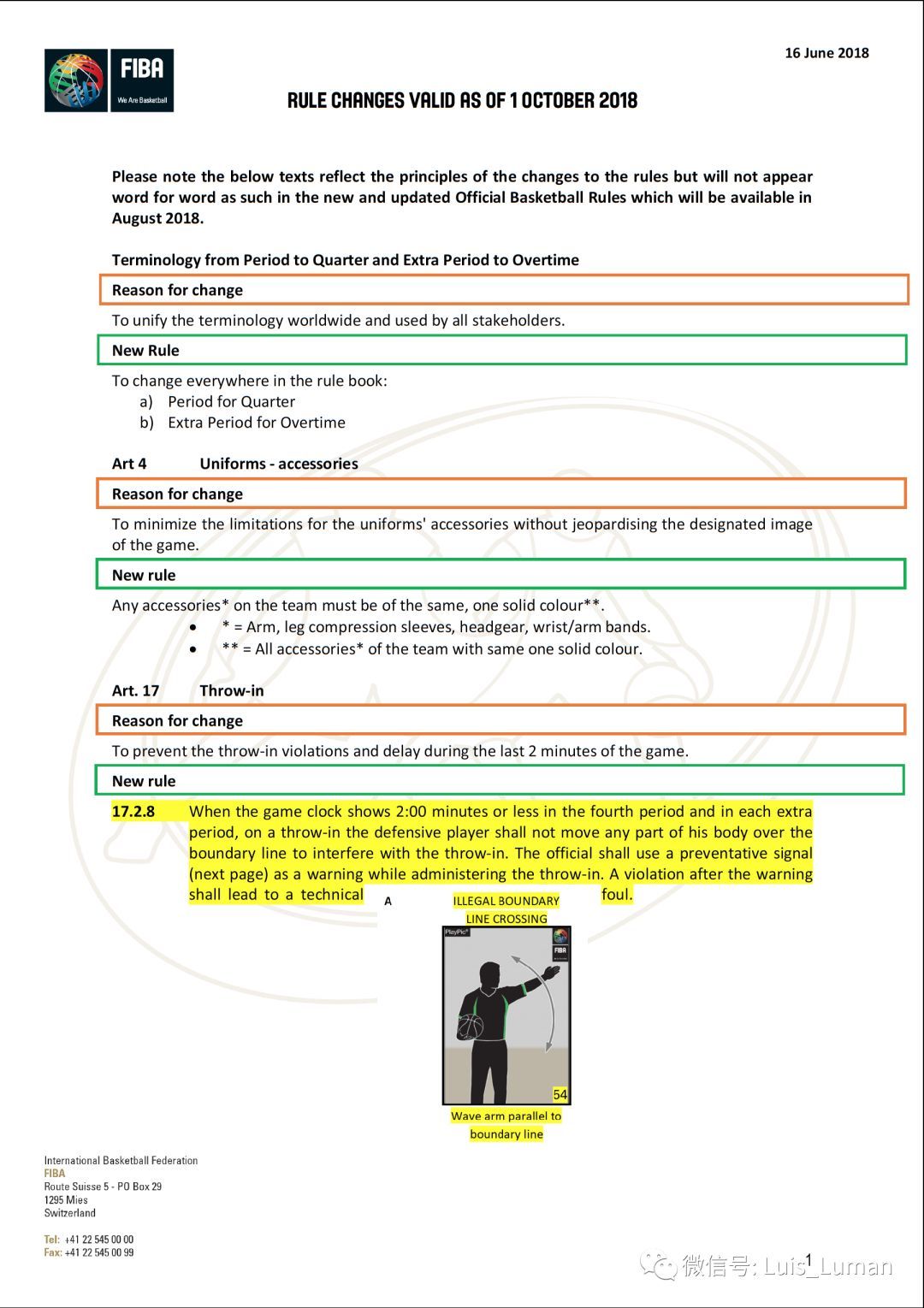 FIBA
We Are Basketball

16 June 2018

RULE CHANGES VALID AS OF 1 OCTOBER 2018

Please note the below texts reflect the principles of the changes to the rules but will not appear word for word as such in the new and updated Official Basketball Rules which will be available in August 2018.

Terminology from Period to Quarter and Extra Period to Overtime

Reason for change

To unify the terminology worldwide and used by all stakeholders.

New Rule

To change everywhere in the rule book:
a) Period for Quarter
b) Extra Period for Overtime

Art 4 Uniforms - accessories

Reason for change

To minimize the limitations for the uniforms' accessories without jeopardising the designated image of the game.

New rule

Any accessories* on the team must be of the same, one solid colour**.
• * = Arm, leg compression sleeves, headgear, wrist/arm bands.
• ** = All accessories* of the team with same one solid colour.

Art. 17 Throw-in

Reason for change

To prevent the throw-in violations and delay during the last 2 minutes of the game.

New rule

17.2.8 When the game clock shows 2:00 minutes or less in the fourth period and in each extra period, on a throw-in the defensive player shall not move any part of his body over the boundary line to interfere with the throw-in. The official shall use a preventative signal (next page) as a warning while administering the throw-in. A violation after the warning shall lead to a technical foul.

A ILLEGAL BOUNDARY LINE CROSSING

PlayPic®

FIBA

54

Wave arm parallel to boundary line

International Basketball Federation
FIBA
Route Suisse 5 - PO Box 29
1295 Mies
Switzerland

Tel: +41 22 545 00 00
Fax: +41 22 545 00 99

1

微信号: Luis_Luman