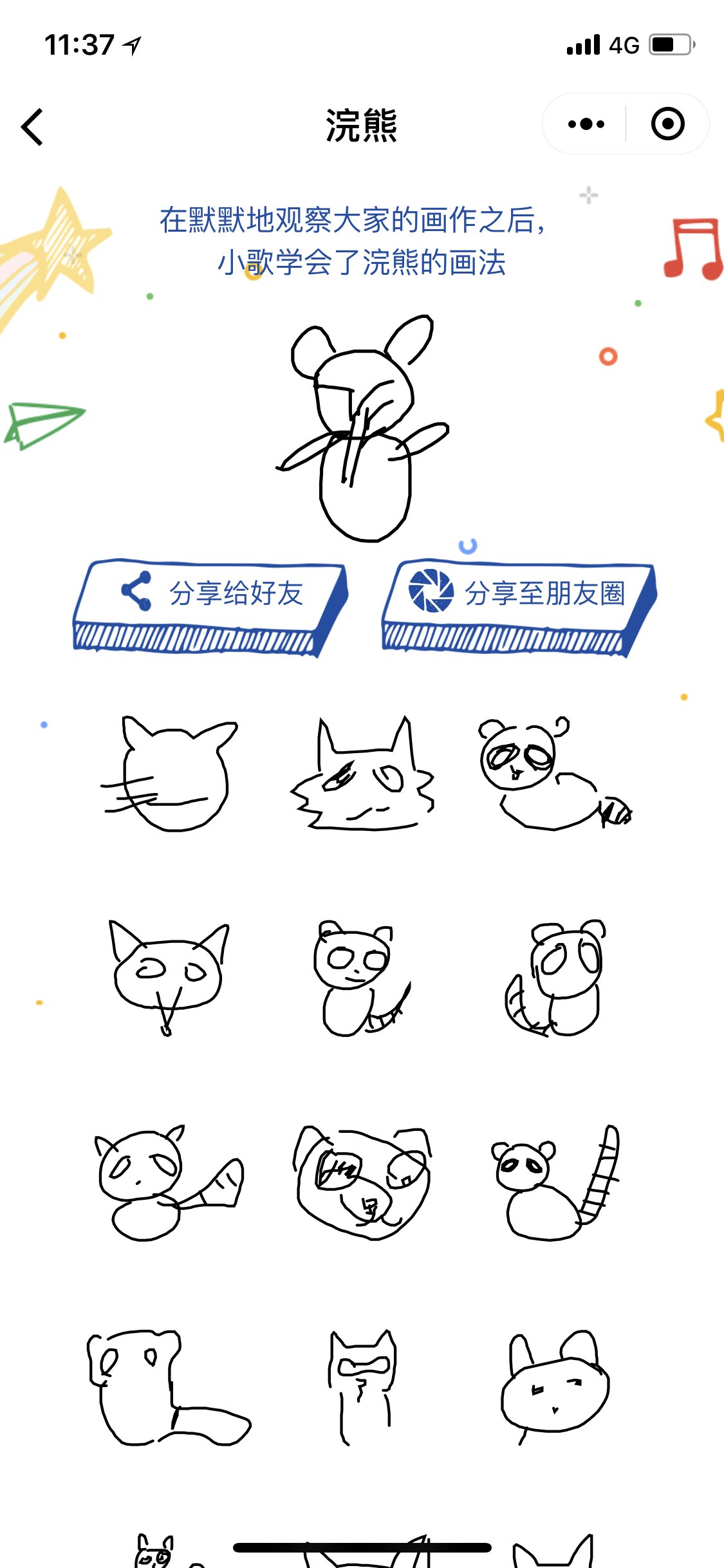 11:37

4G

浣熊

在默默地观察大家的画作之后，
小歌学会了浣熊的画法

分享给好友

分享至朋友圈